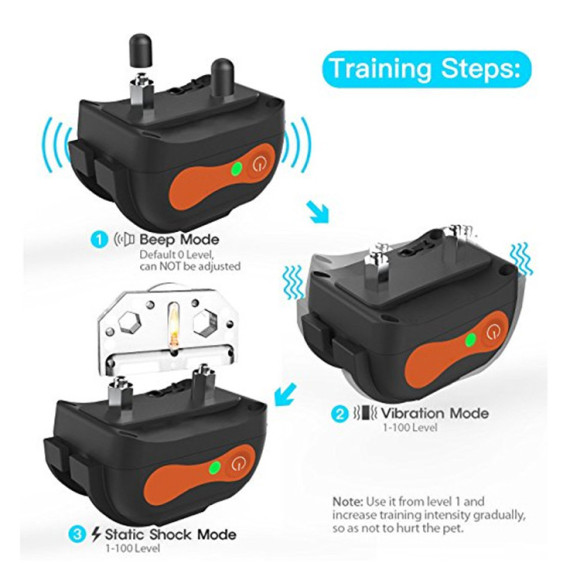 Training Steps:

1 Beep Mode
Default 0 Level, can NOT be adjusted

2 Vibration Mode
1-100 Level

3 Static Shock Mode
1-100 Level

Note: Use it from level 1 and increase training intensity gradually, so as not to hurt the pet.