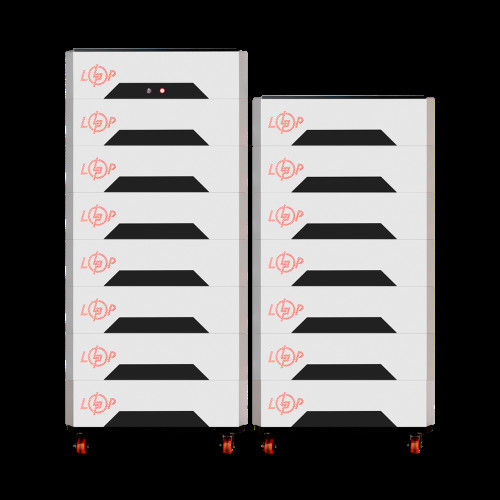 LP
LP
LP
LP
LP
LP
LP
LP
LP
LP
LP
LP
LP
LP
LP