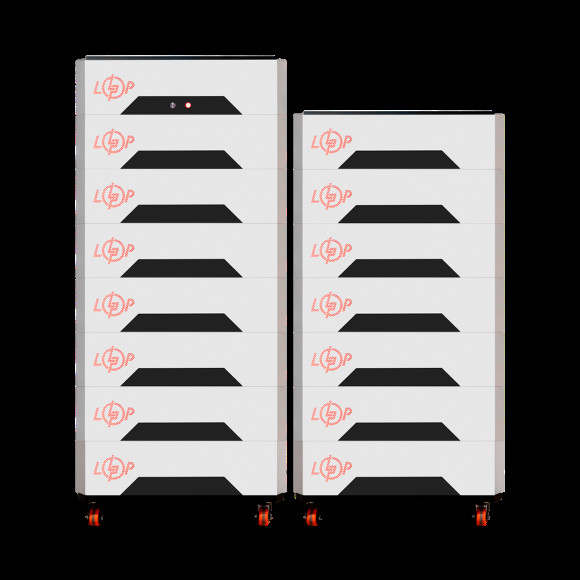 LP
LP
LP
LP
LP
LP
LP
LP
LP
LP
LP
LP
LP
LP
LP