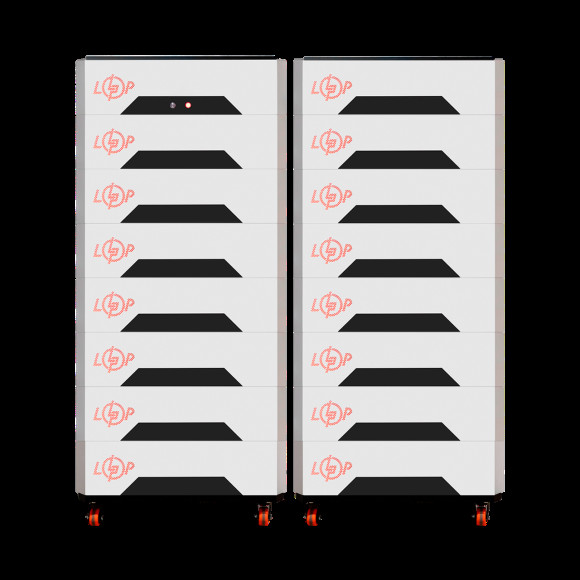 LP
LP
LP
LP
LP
LP
LP
LP
LP
LP
LP
LP
LP
LP
LP
LP